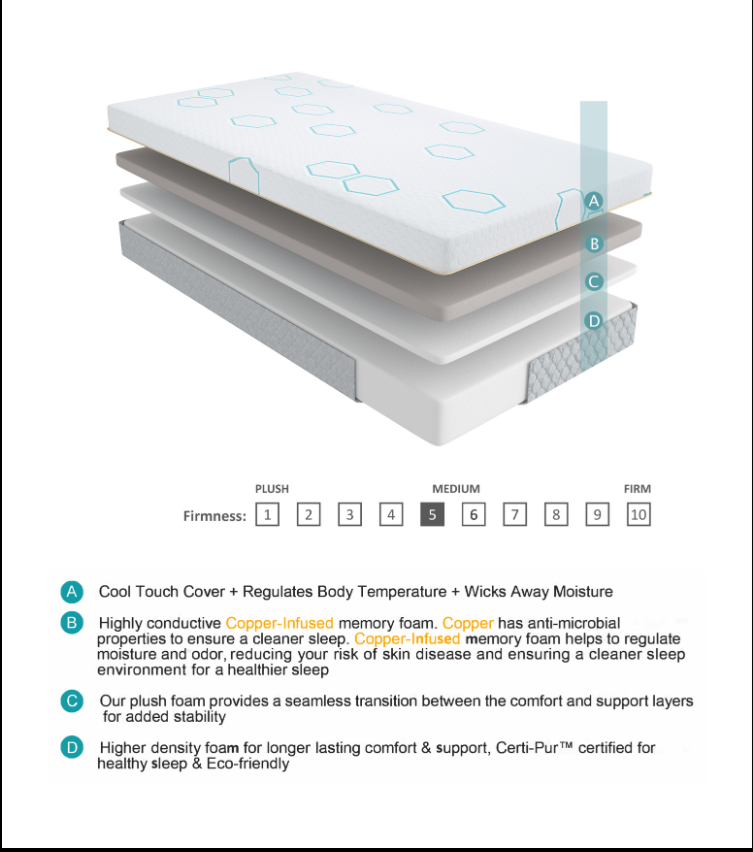 A
B
C
D

PLUSH MEDIUM FIRM

Firmness: 1 2 3 4 5 6 7 8 9 10

A Cool Touch Cover + Regulates Body Temperature + Wicks Away Moisture

B Highly conductive Copper-Infused memory foam. Copper has anti-microbial properties to ensure a cleaner sleep. Copper-Infused memory foam helps to regulate moisture and odor, reducing your risk of skin disease and ensuring a cleaner sleep environment for a healthier sleep

C Our plush foam provides a seamless transition between the comfort and support layers for added stability

D Higher density foam for longer lasting comfort & support, Certi-Pur™ certified for healthy sleep & Eco-friendly